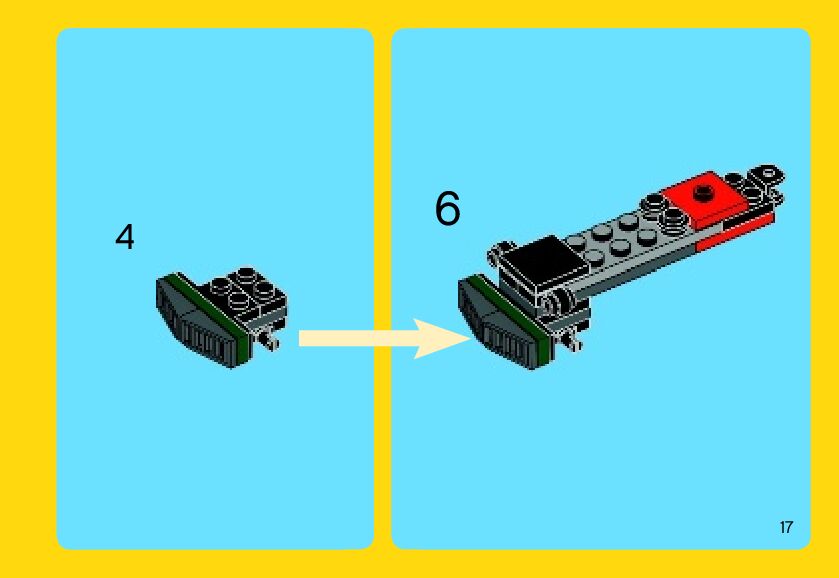 4

6

17