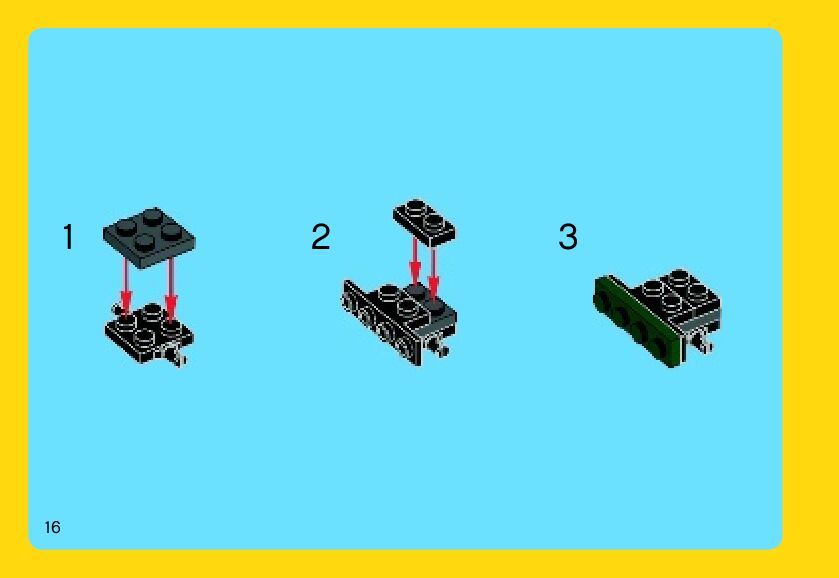 1

2

3

16