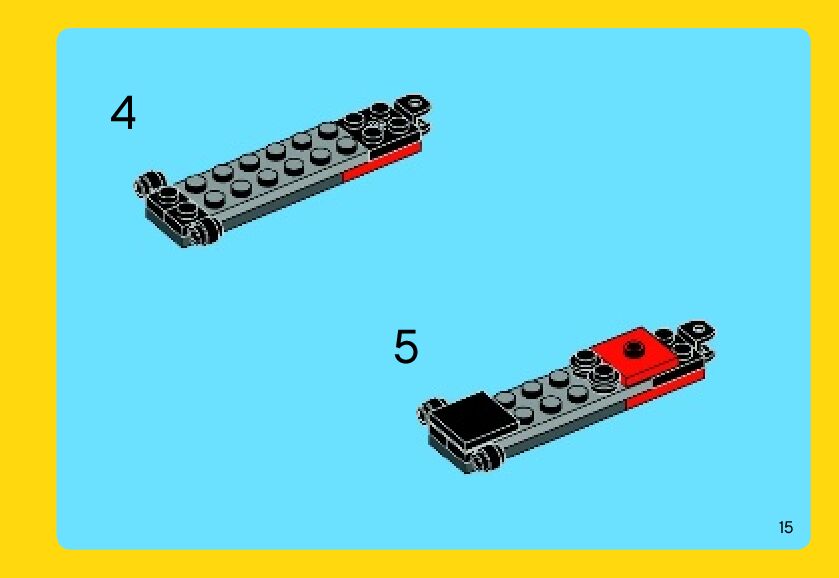 4

5

15