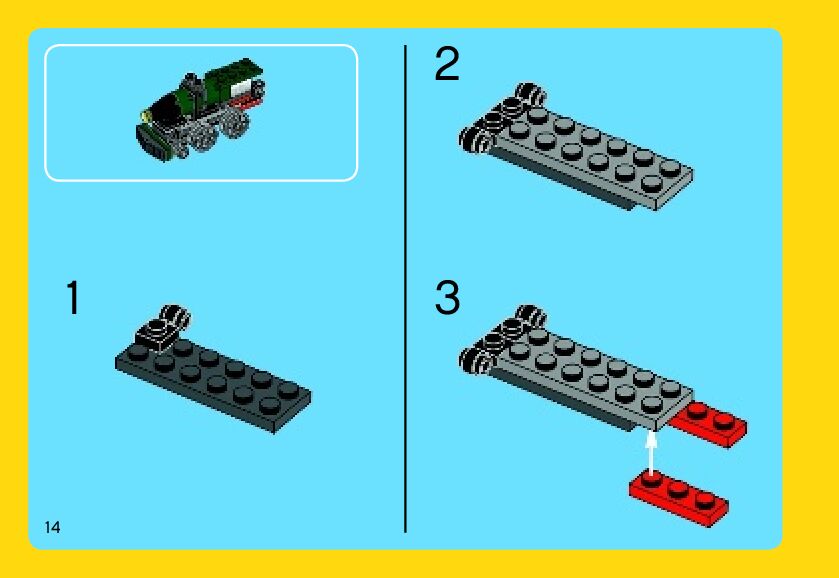 1

14

2

3