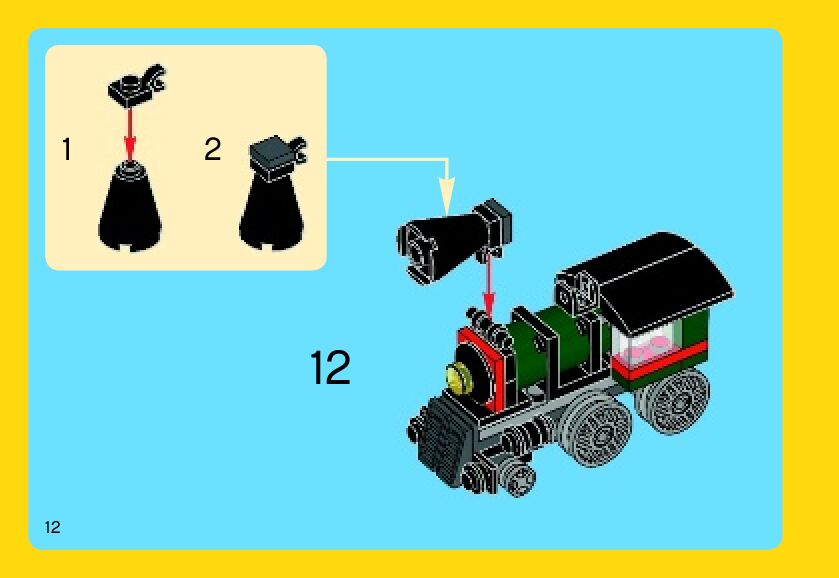 1

2

12

12