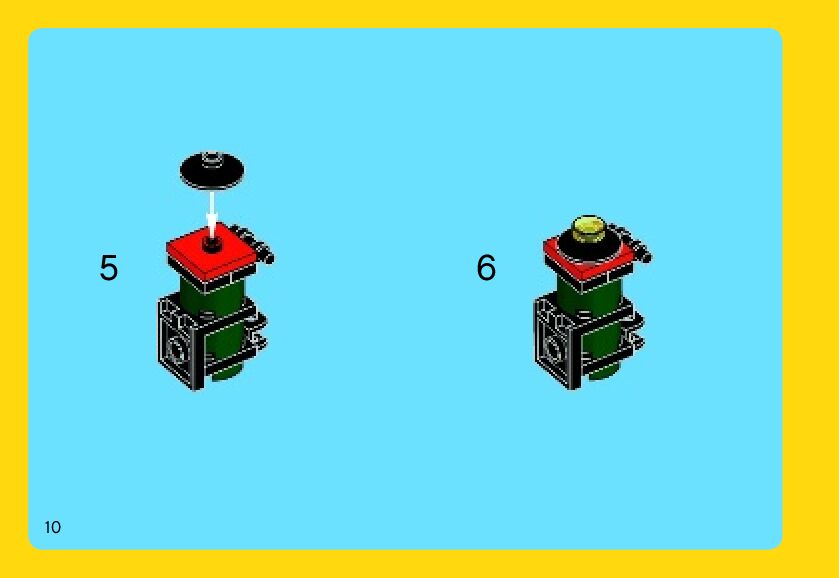 5

6

10