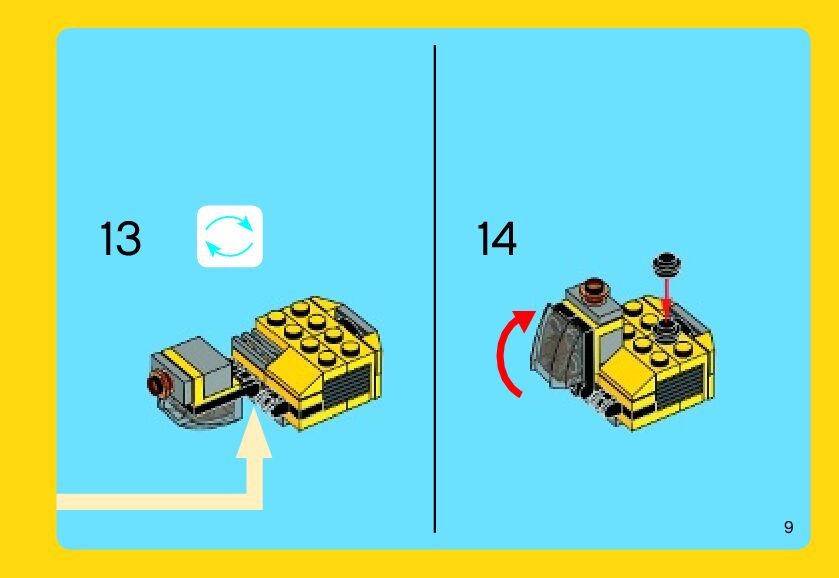 13

14

9