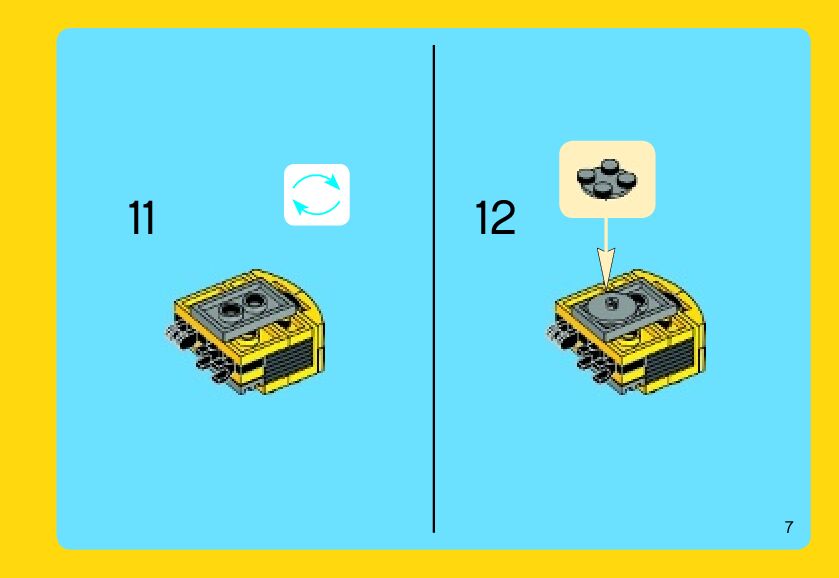 11

12

7