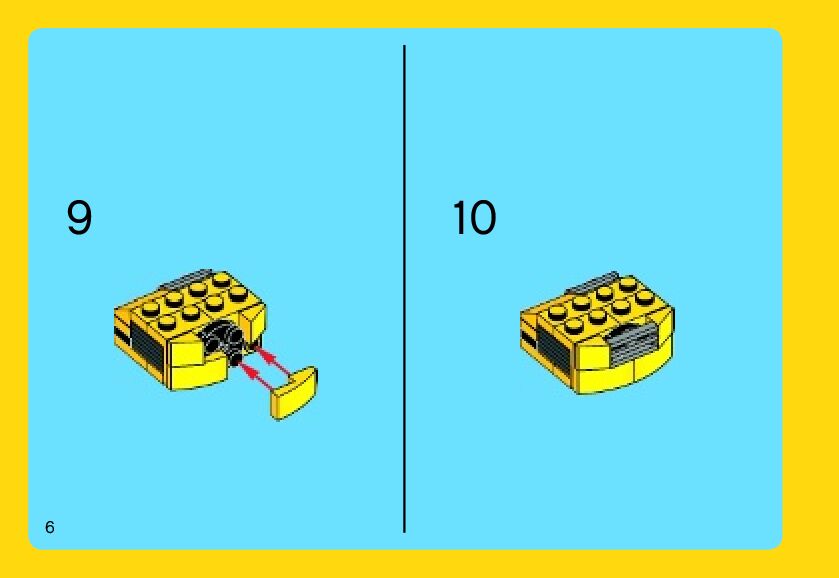 9

10

6