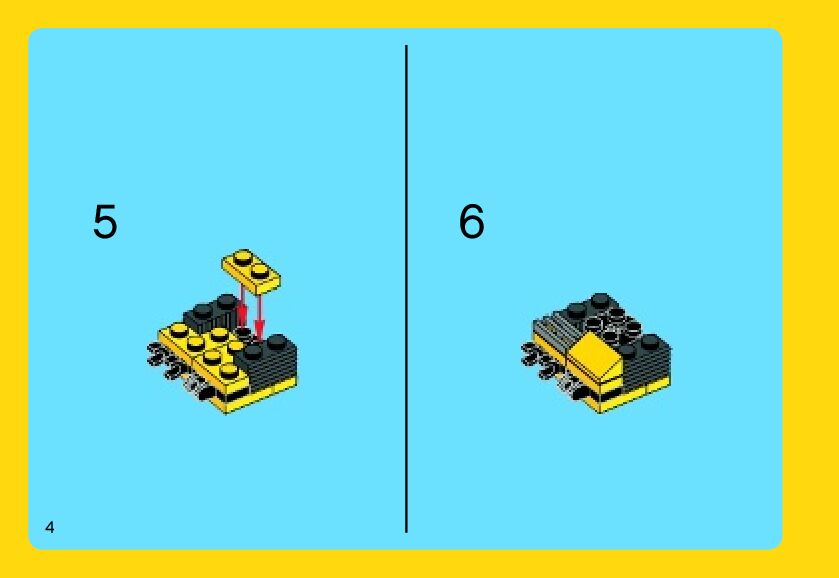 5

6

4