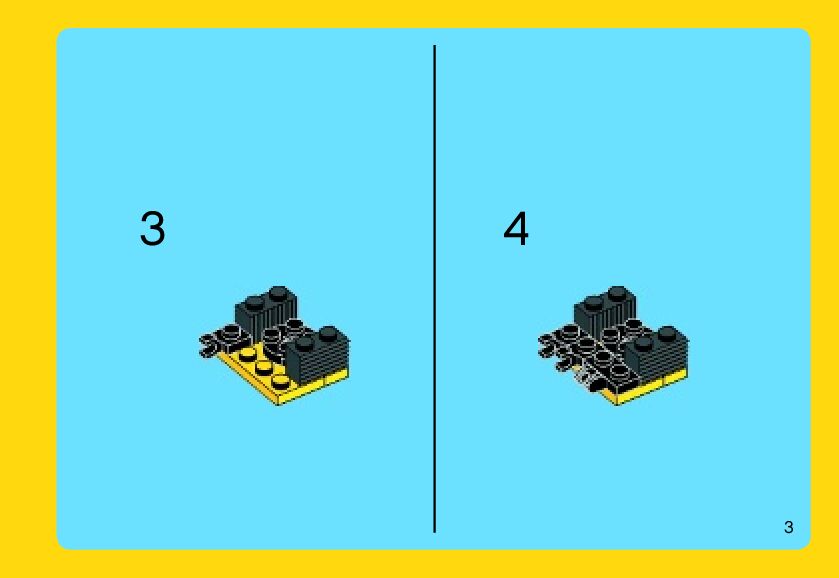 3

4

3