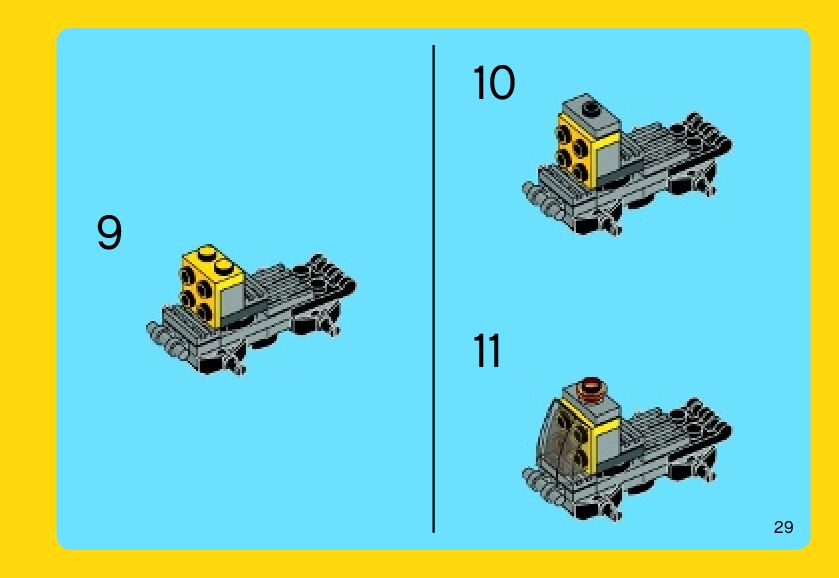 9

10

11

29