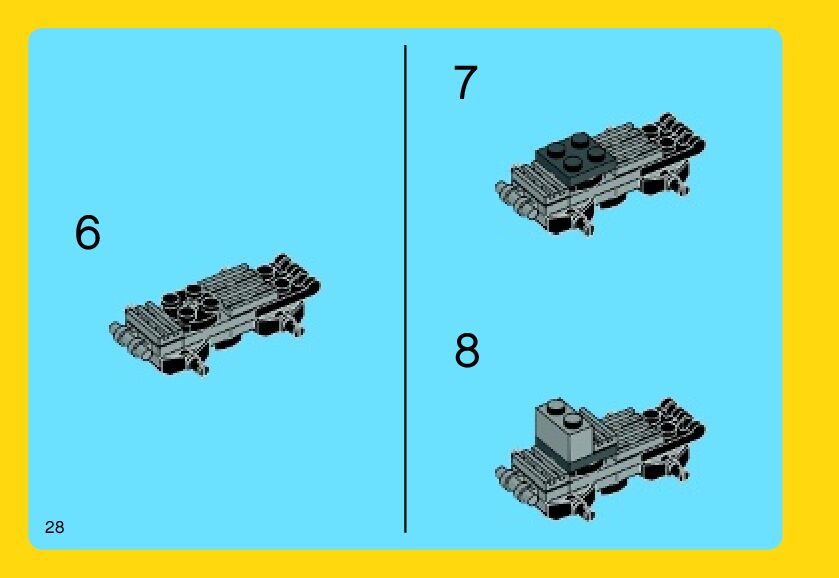 6

7

8

28