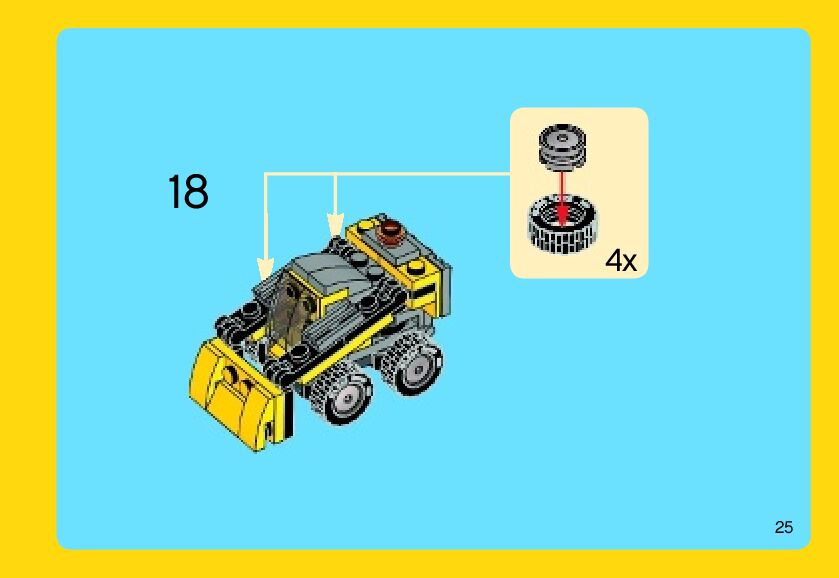 18

4x

25