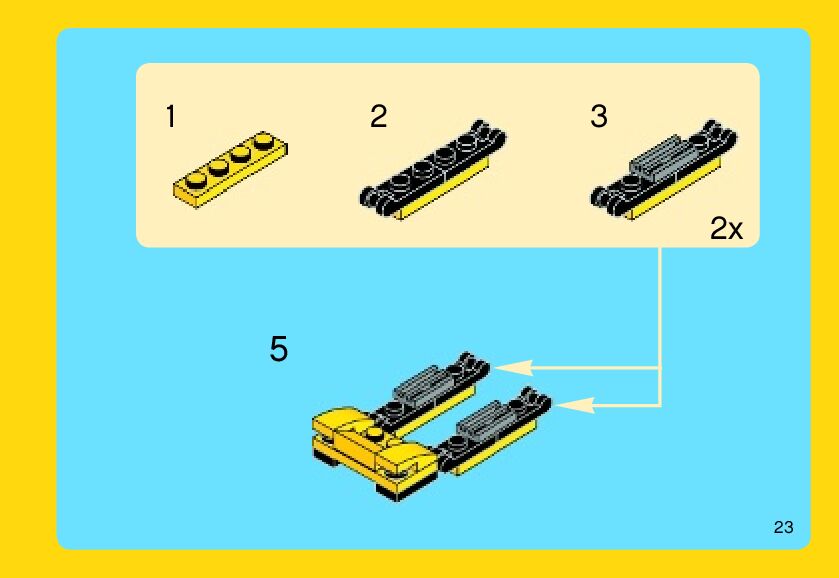 1

2

3

2x

5

23