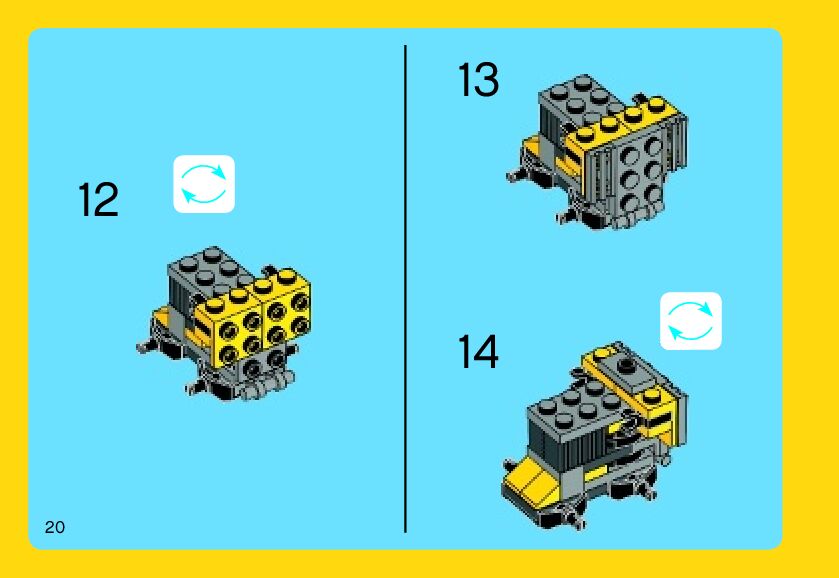 12

13

14

20