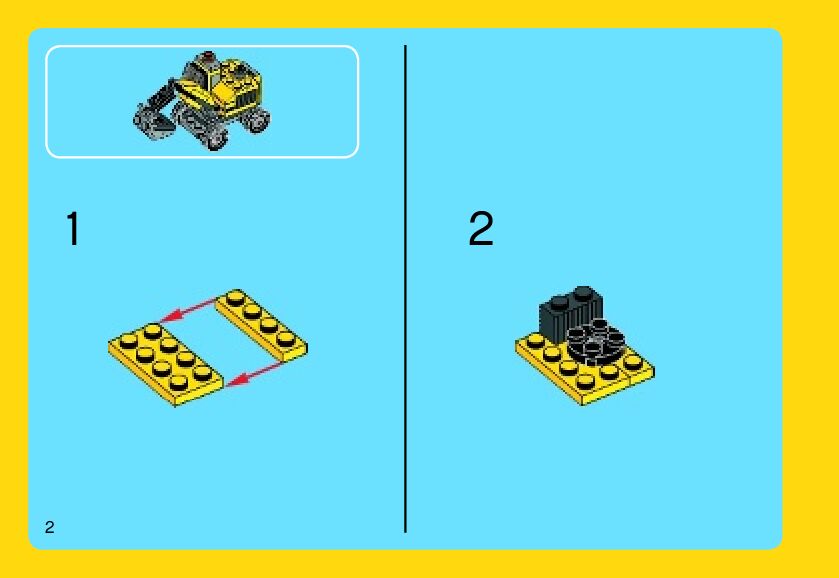 1

2

2