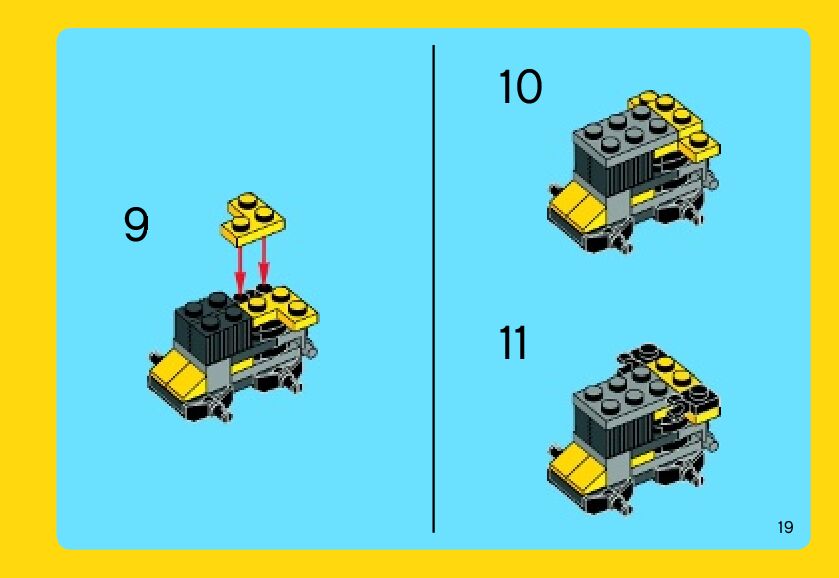 9

10

11

19