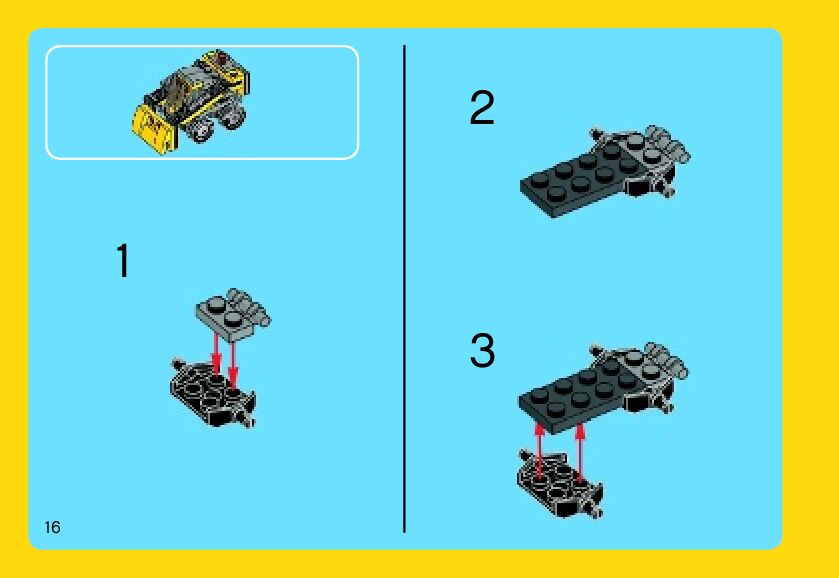 1

16

2

3