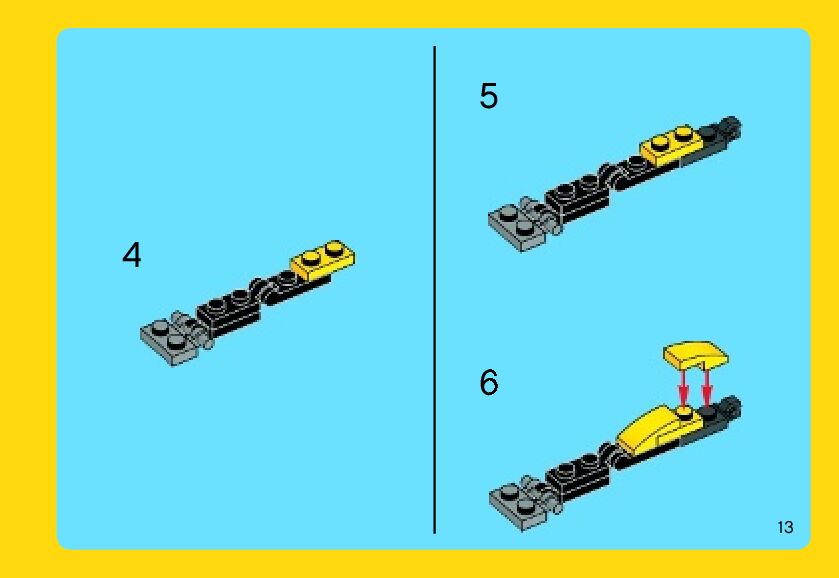 4

5

6

13