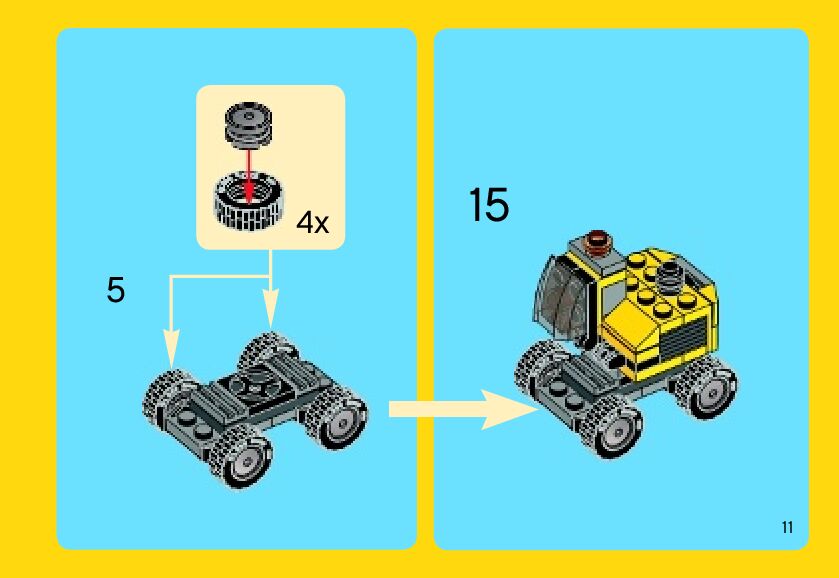 4x

5

15

11