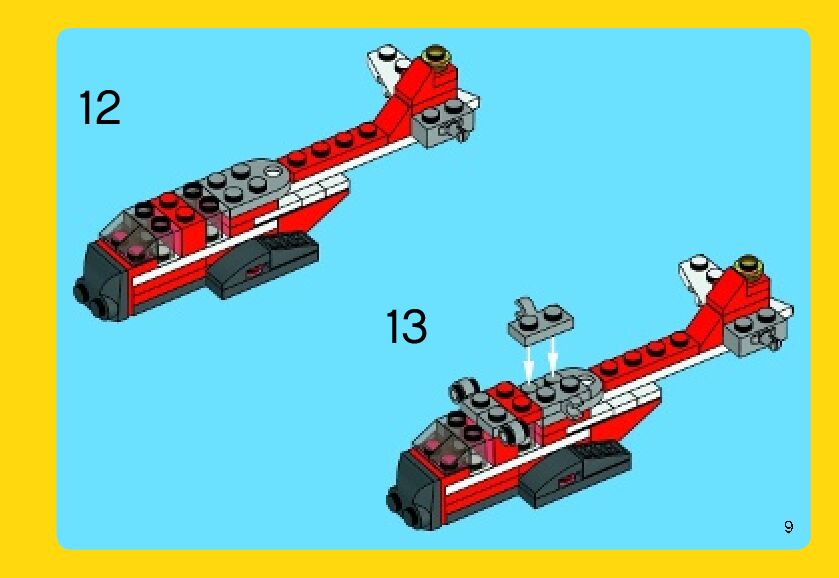 12

13

9