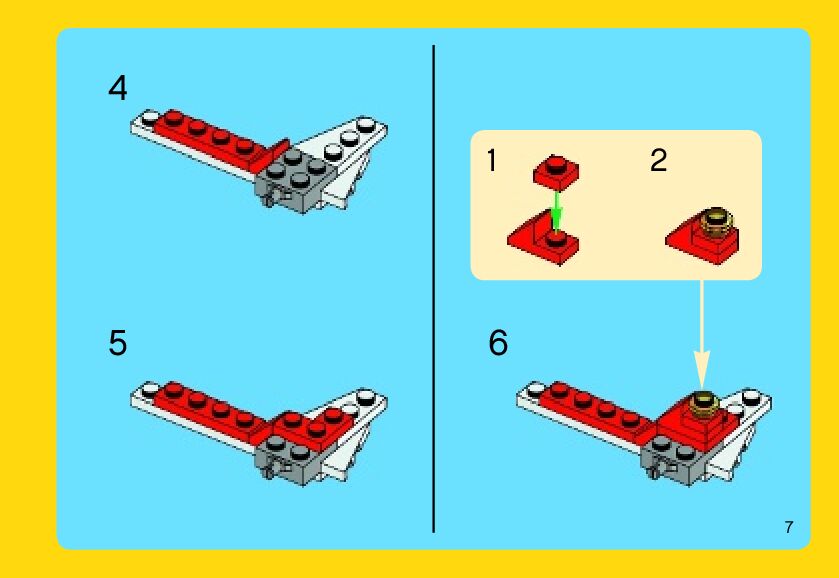 4

5

1

2

6

7