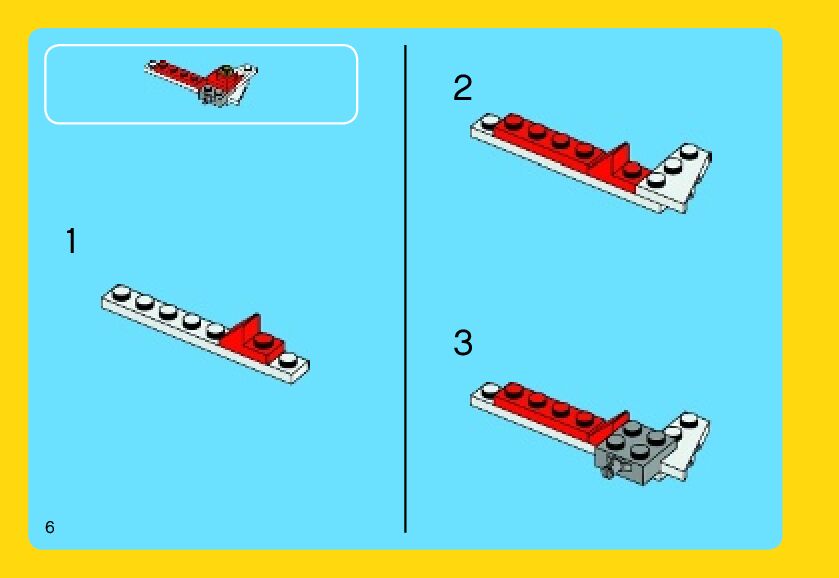 1

6

2

3