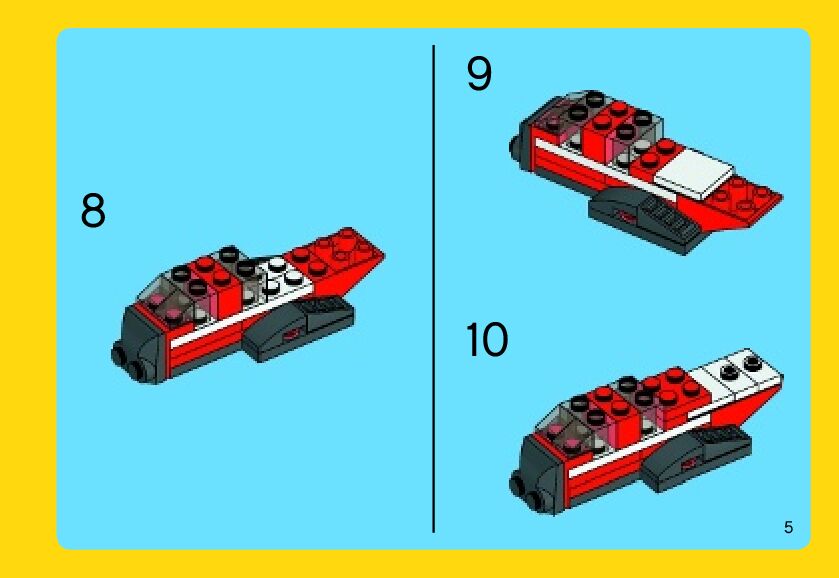 8

9

10

5