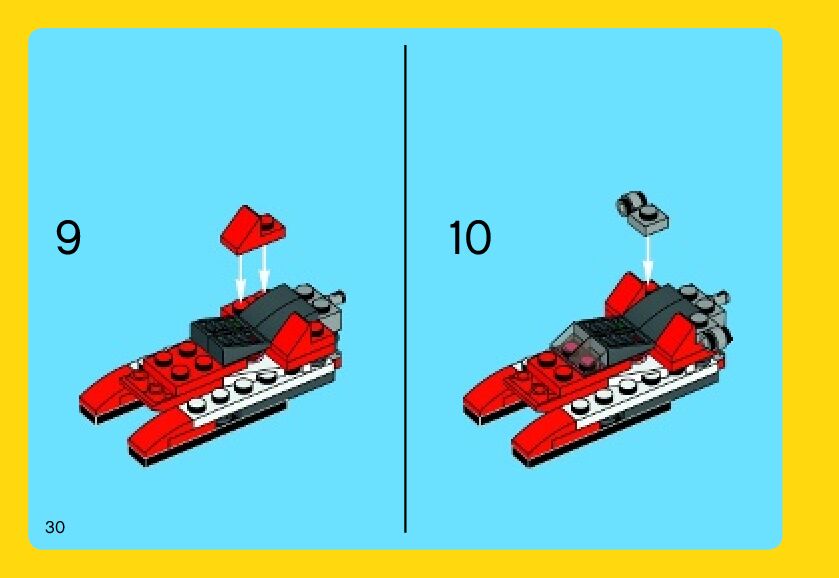 9

10

30