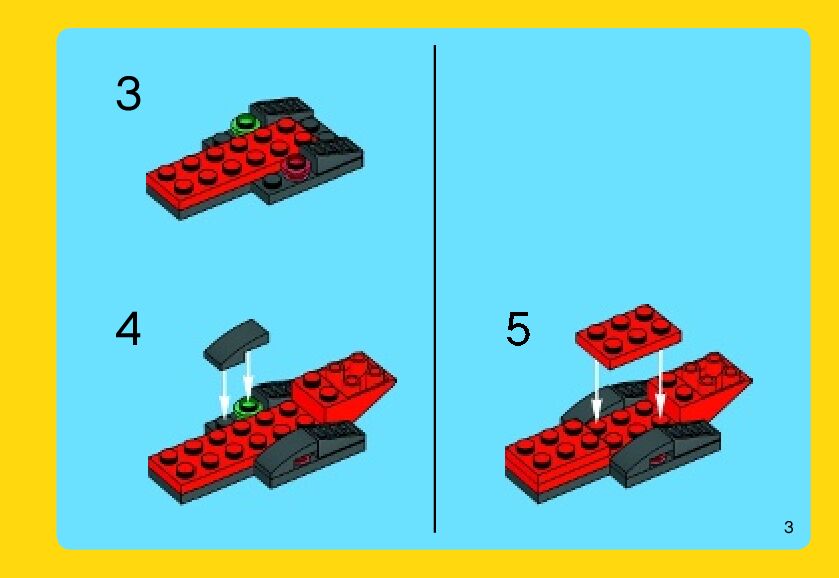 3

4

5

3