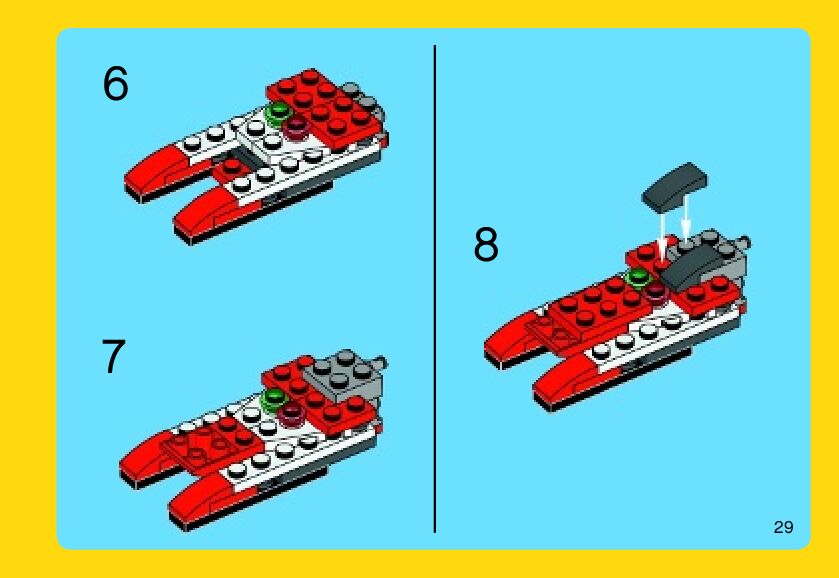 6

7

8

29