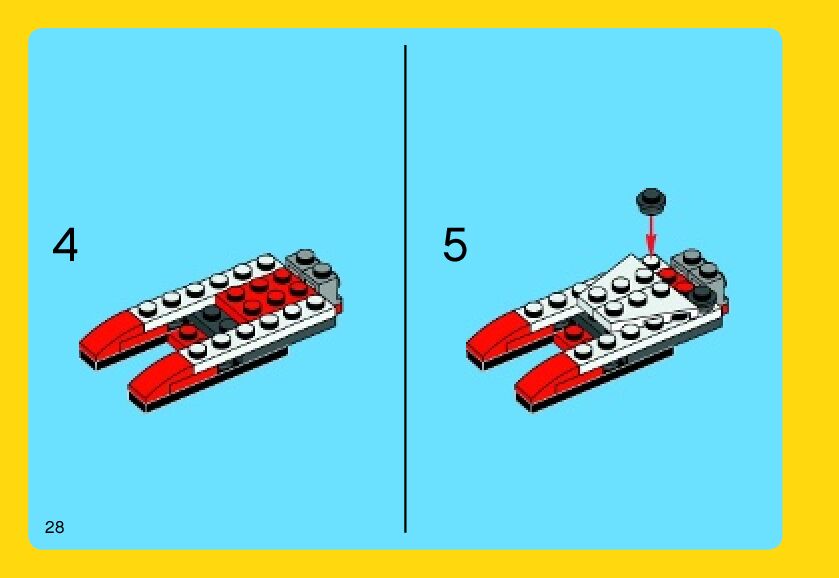 4

5

28