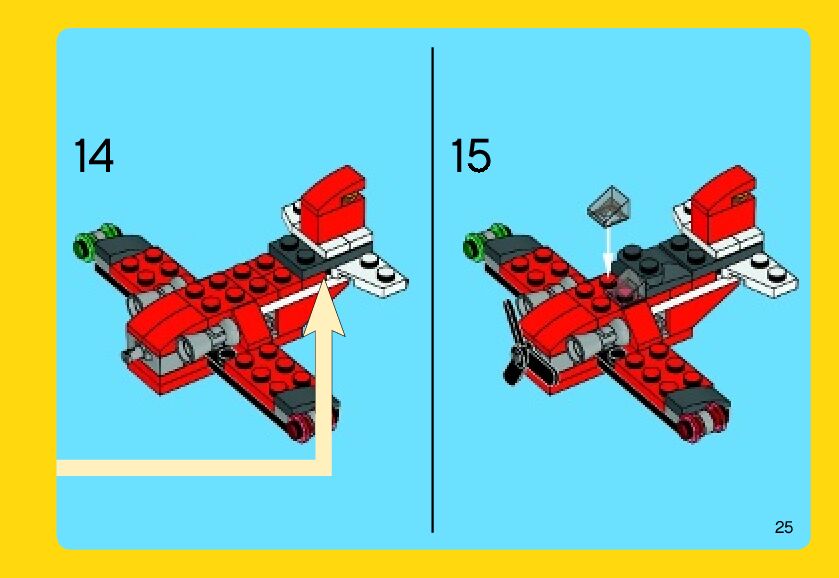 14

15

25