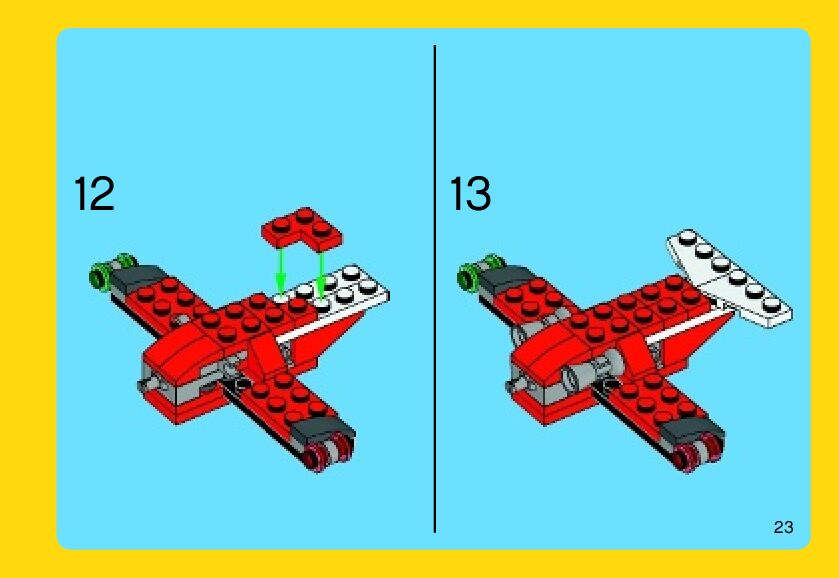 12

13

23