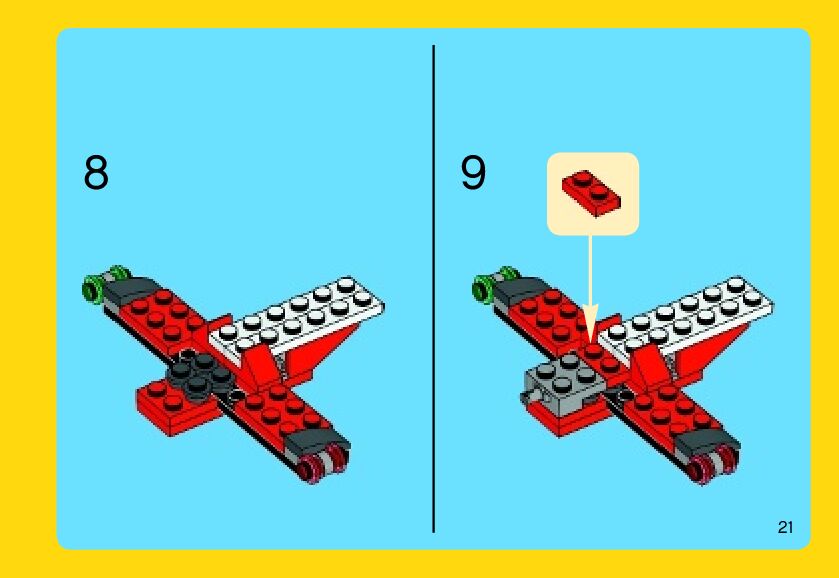 8

9

21