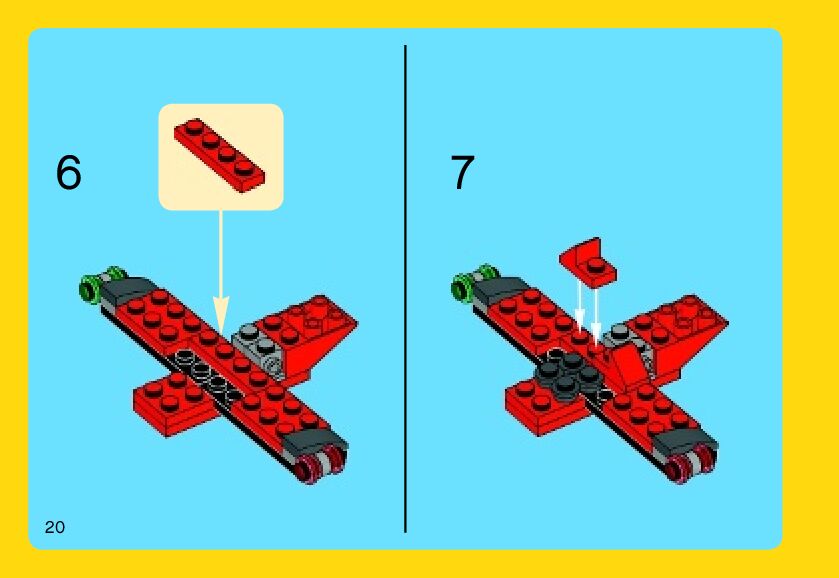 6

7

20