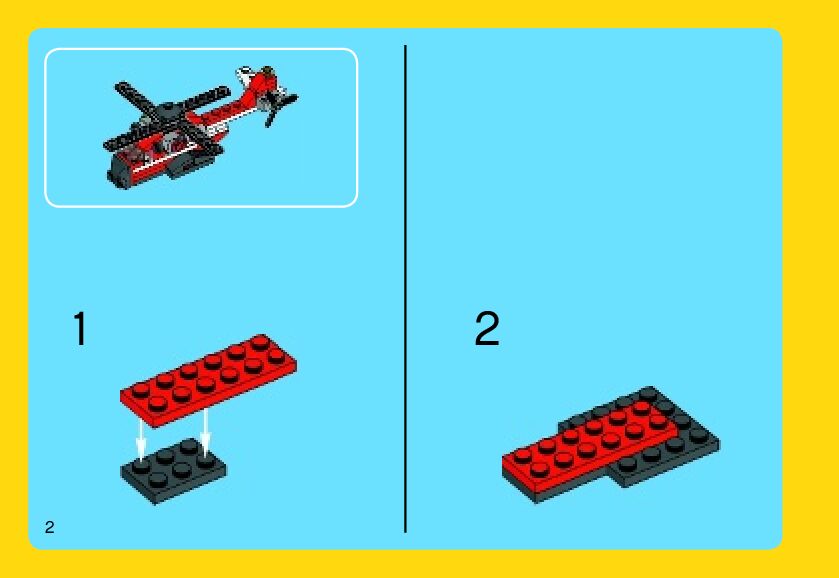 1

2

2