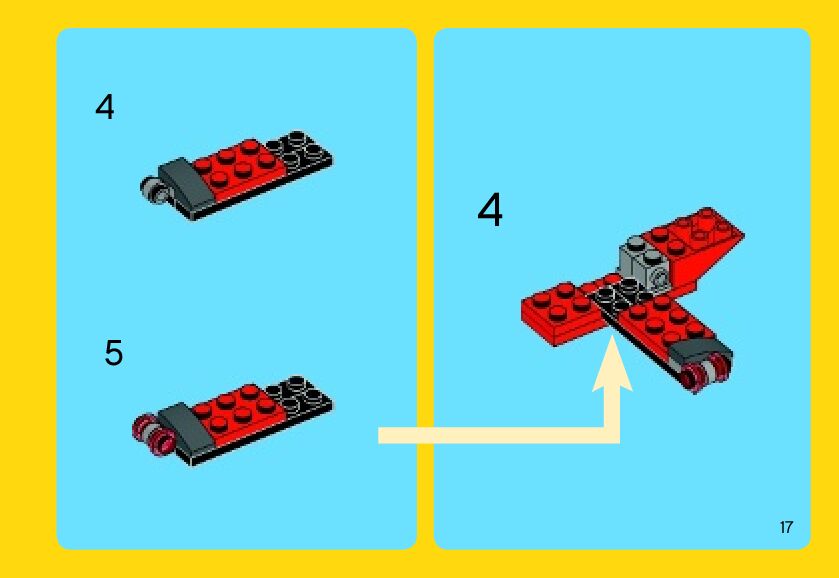 4

5

4

17