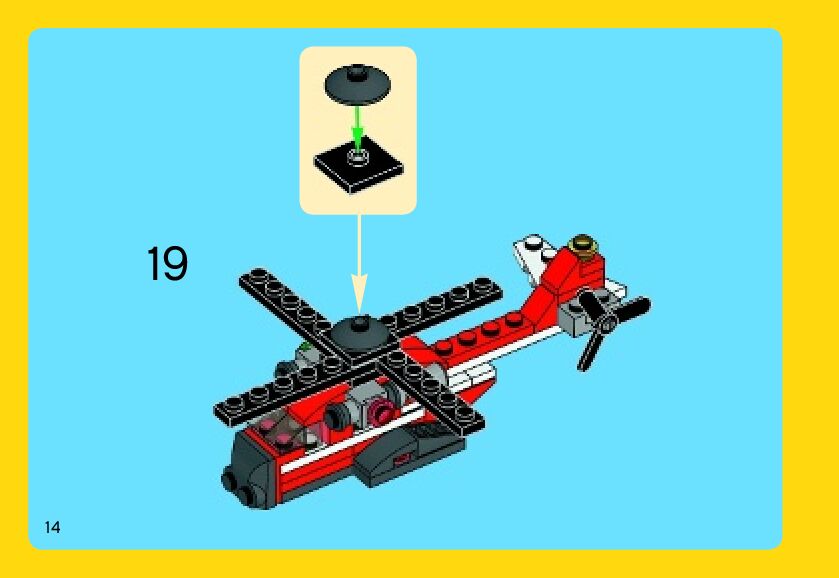 19

14