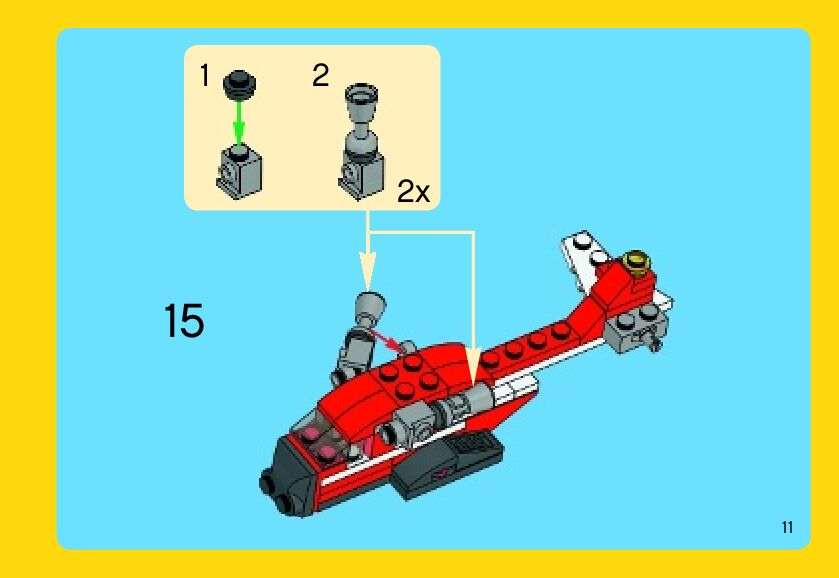 1

2

2x

15

11