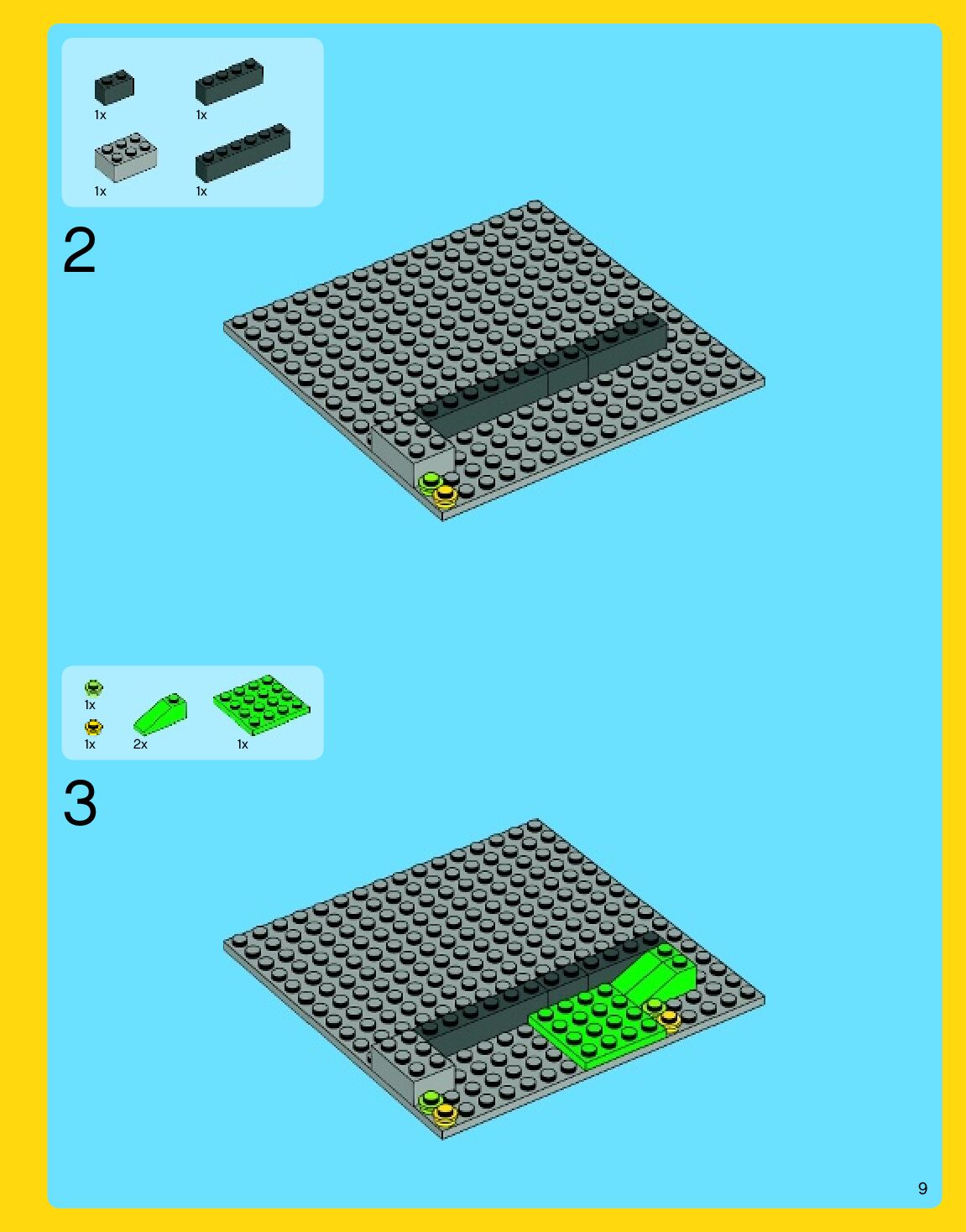 1x
1x
1x
1x

2

1x
1x
2x
1x

3

9