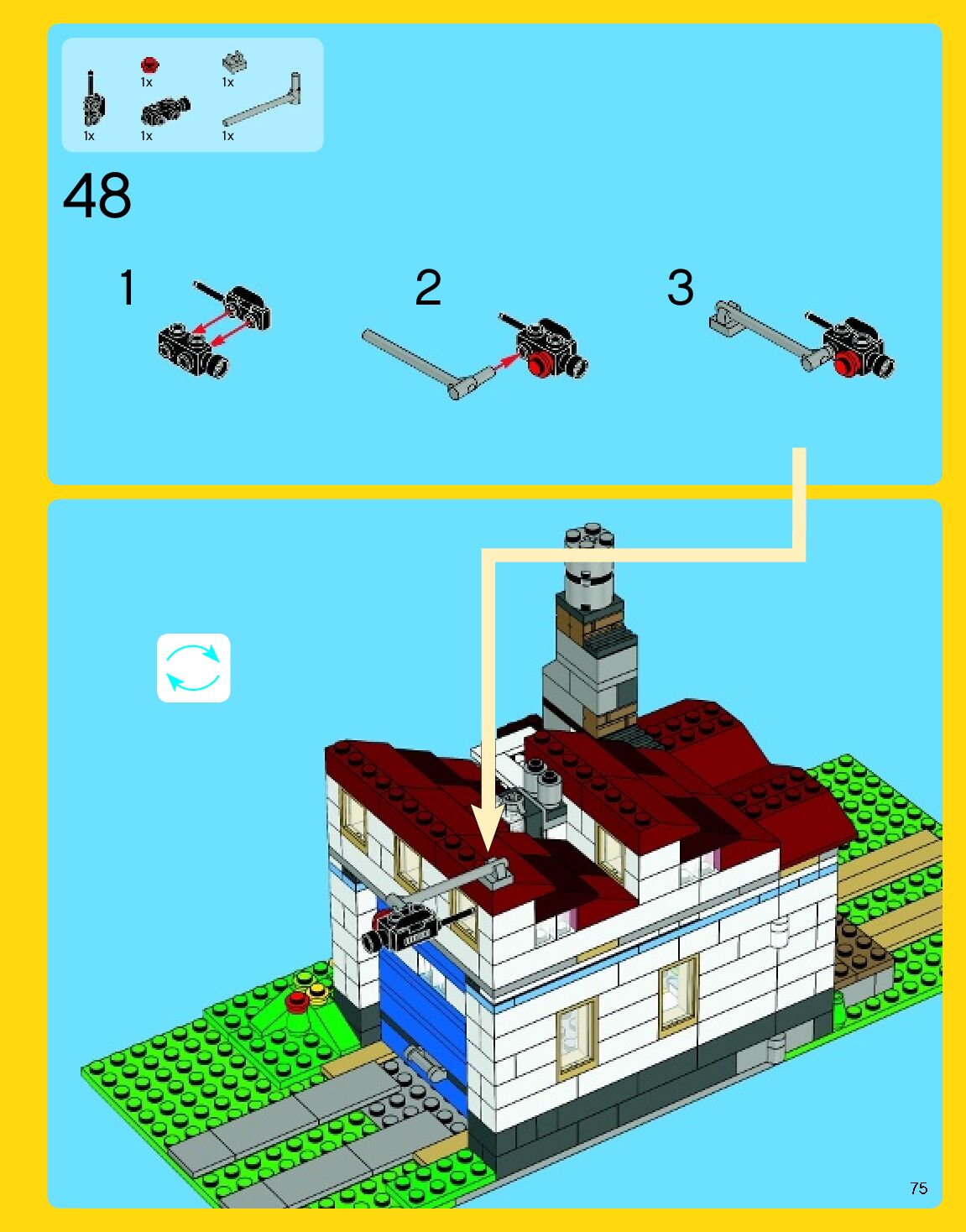 1x 1x 1x 1x 1x

48

1

2

3

75