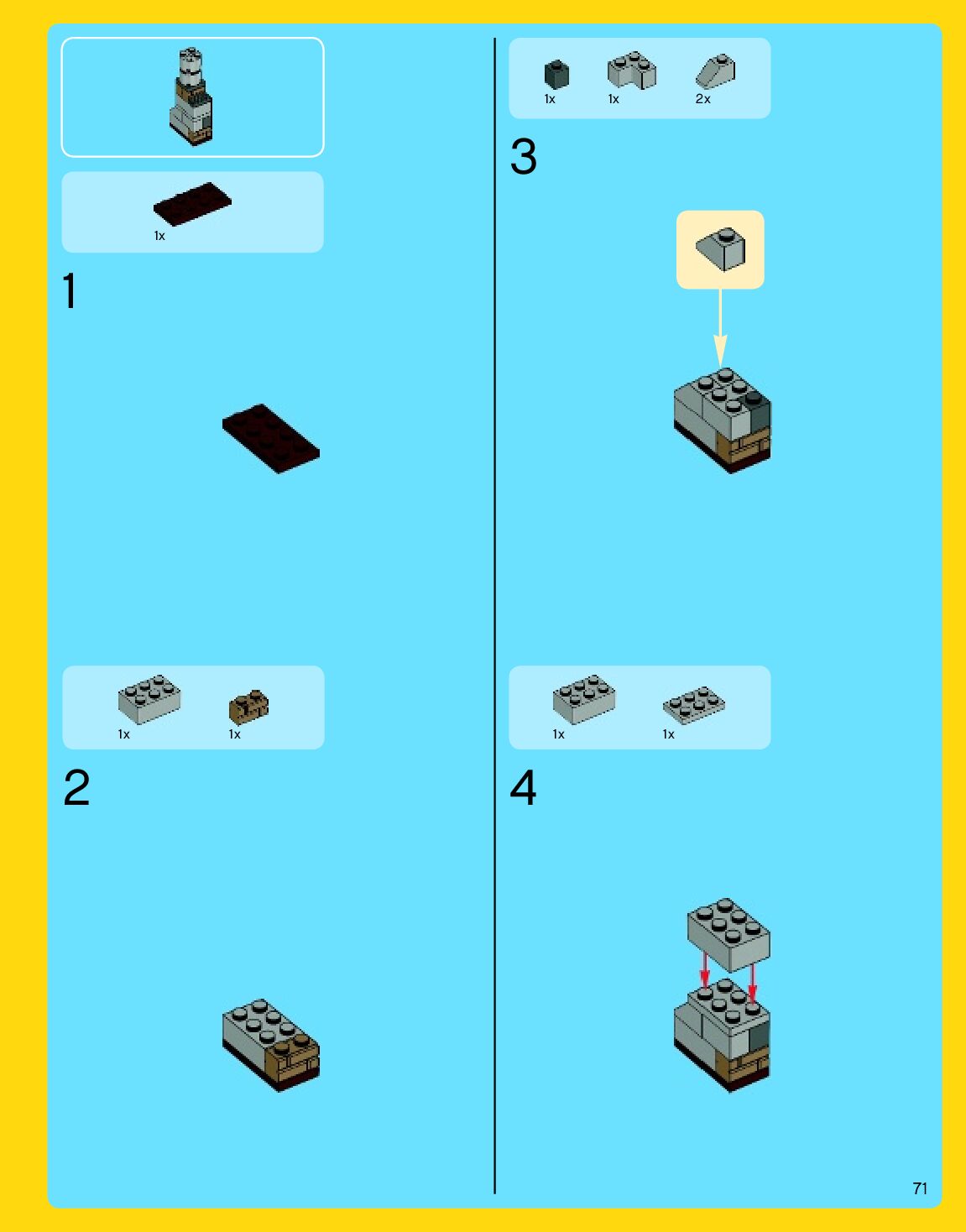 1x

1

1x
1x

2

1x
1x
2x

3

1x
1x

4

71