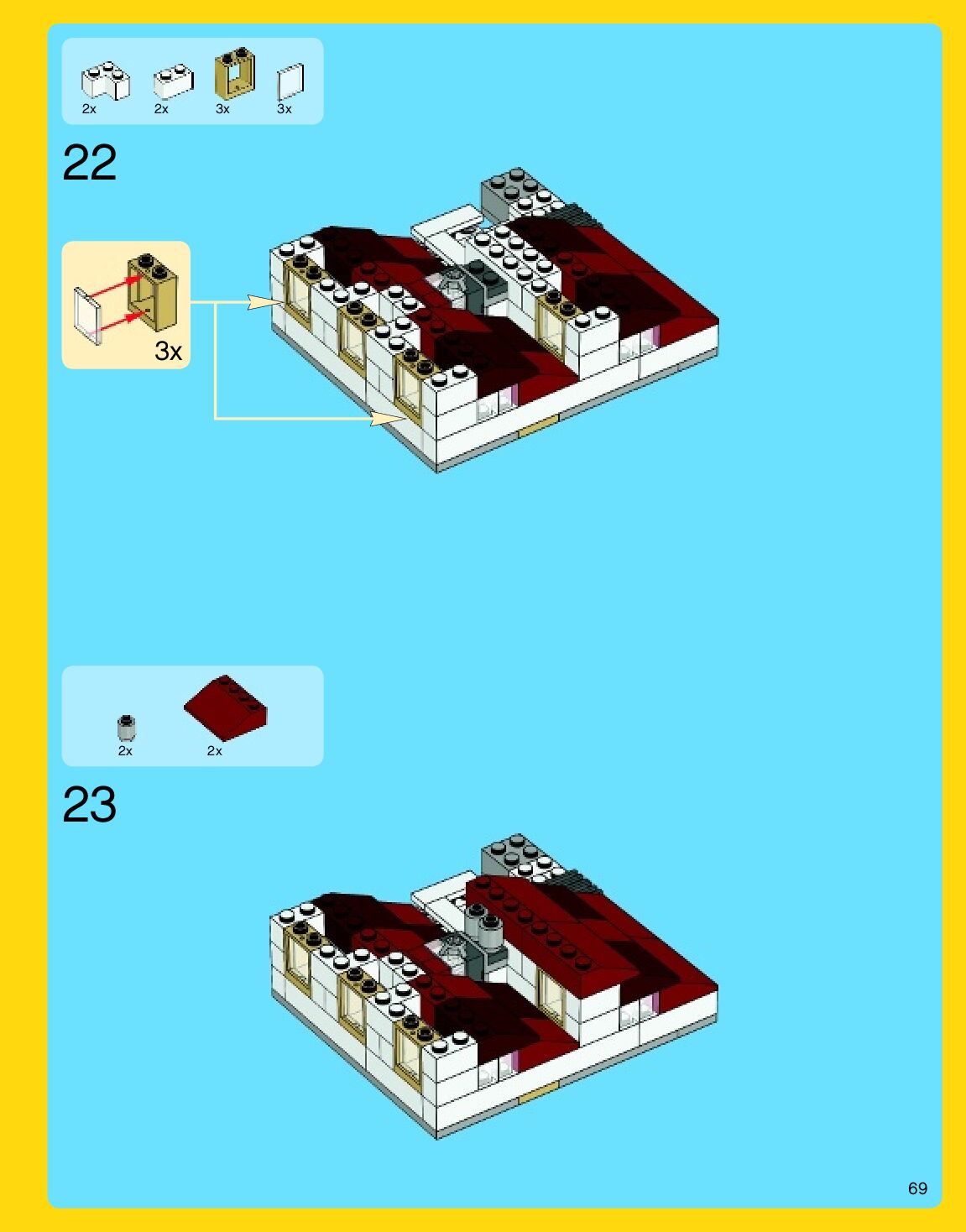 2x 2x 3x 3x

22

3x

2x 2x

23

69