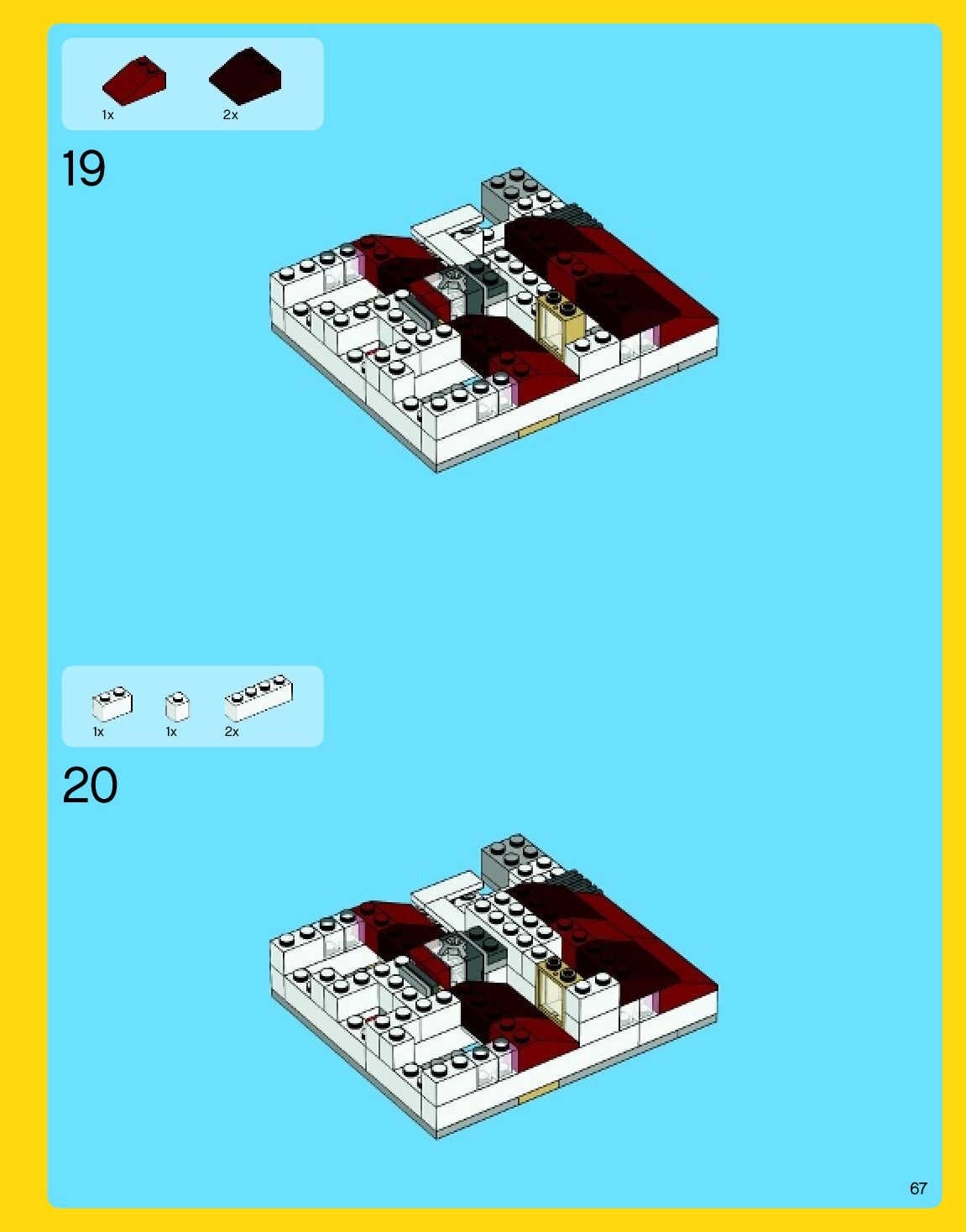 1x 2x

19

1x 1x 2x

20

67