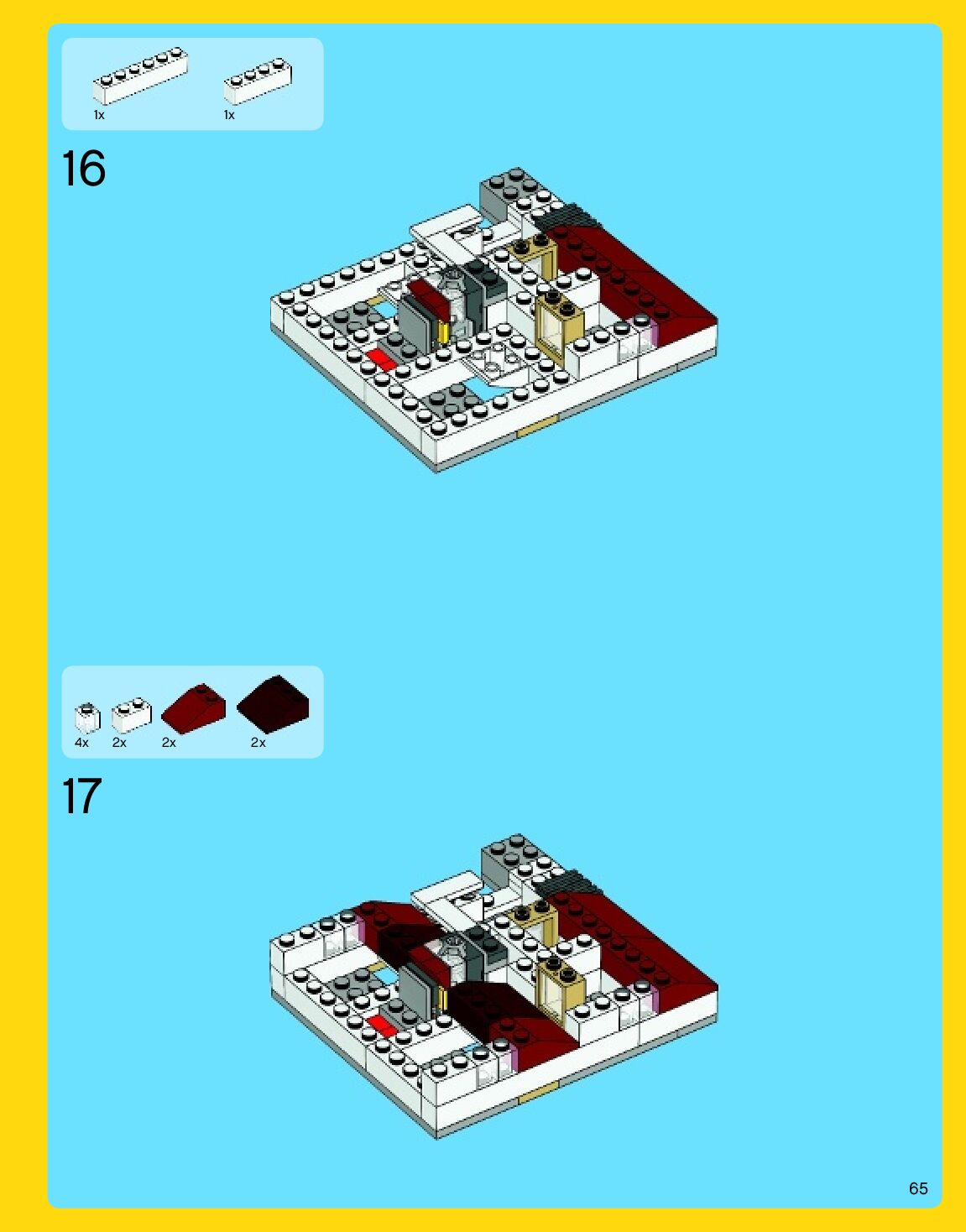 1x 1x

16

4x 2x 2x 2x

17

65