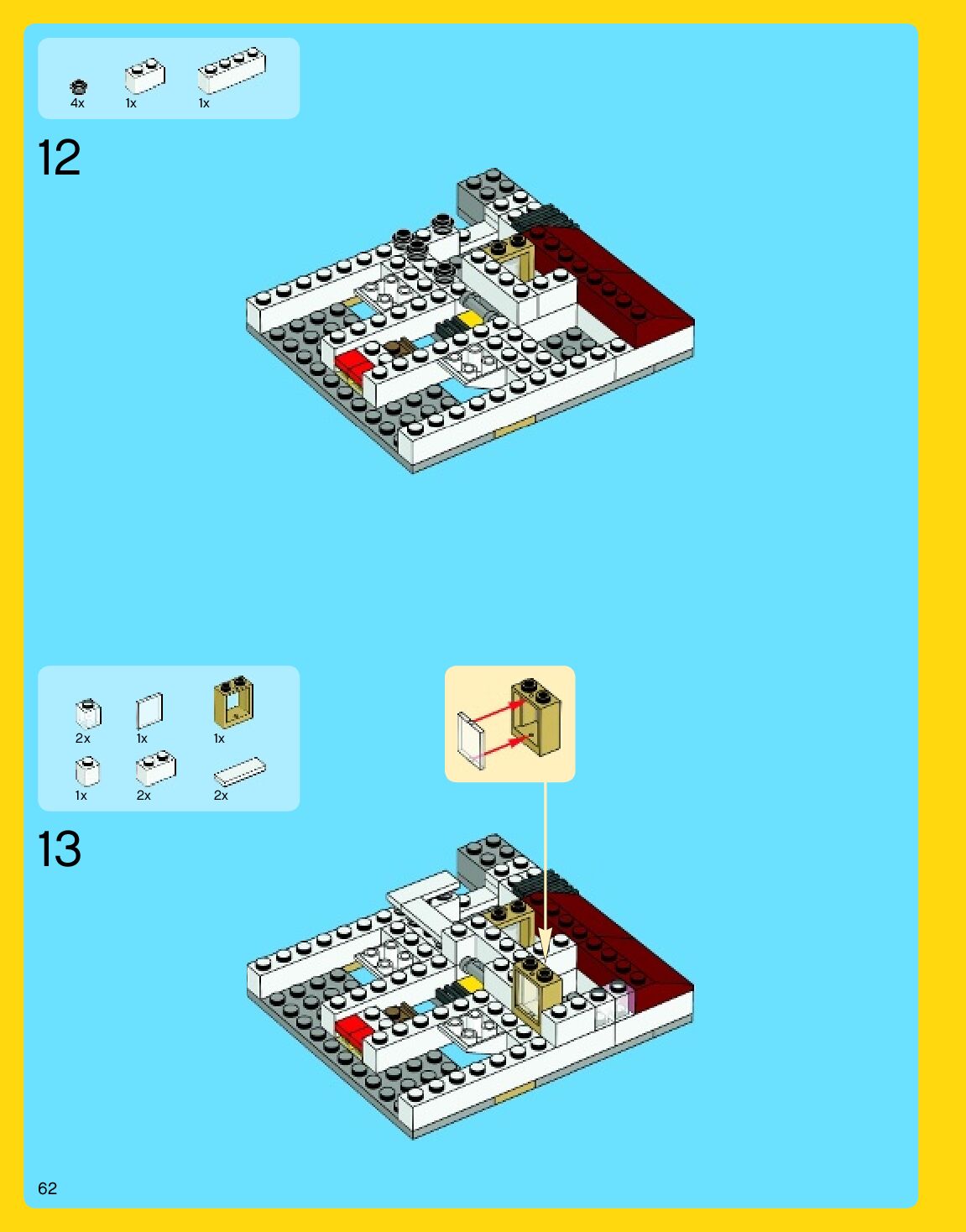 4x 1x 1x

12

2x 1x 1x

1x 2x 2x

13

62