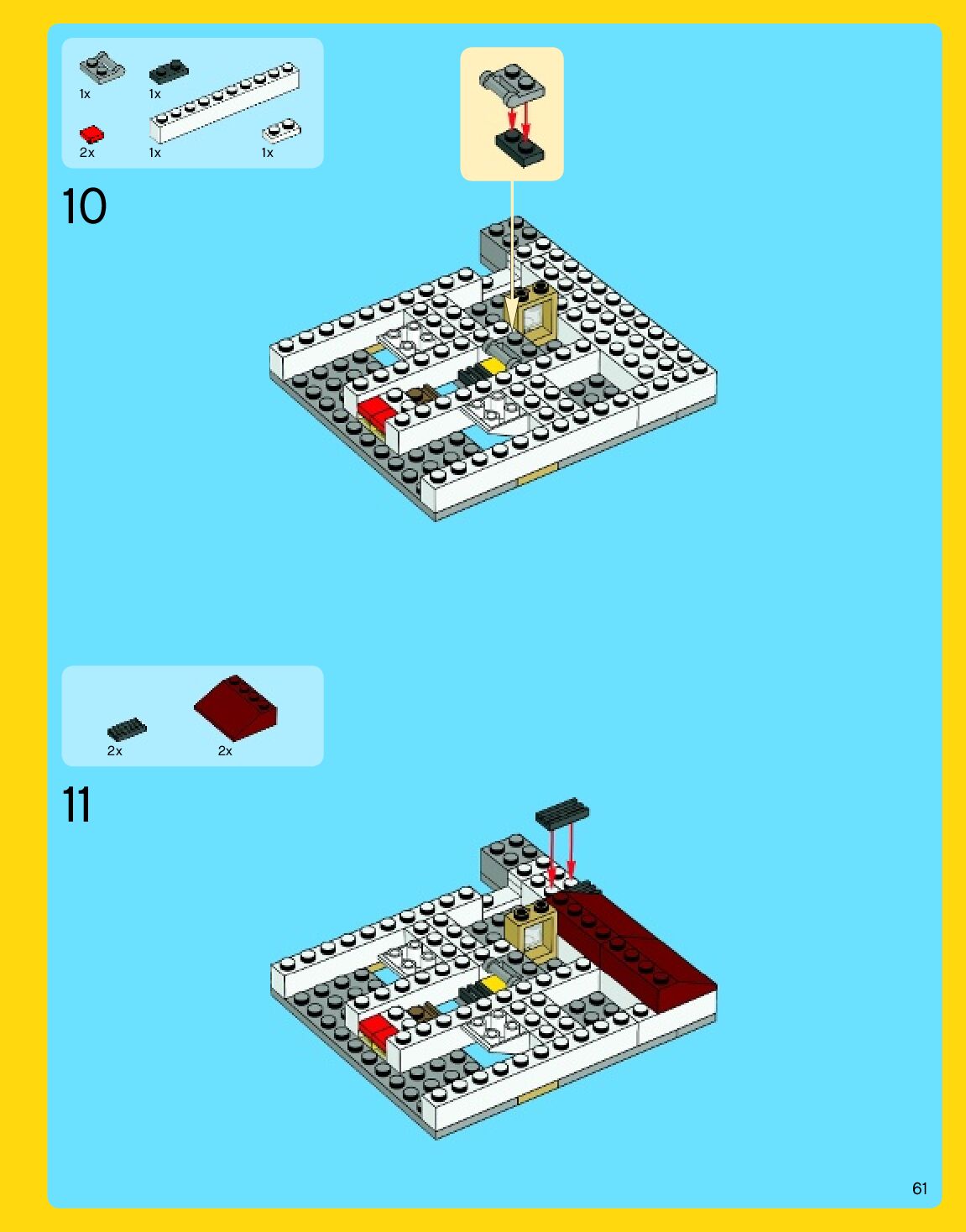 1x
1x
2x
1x
1x

10

2x
2x

11

61