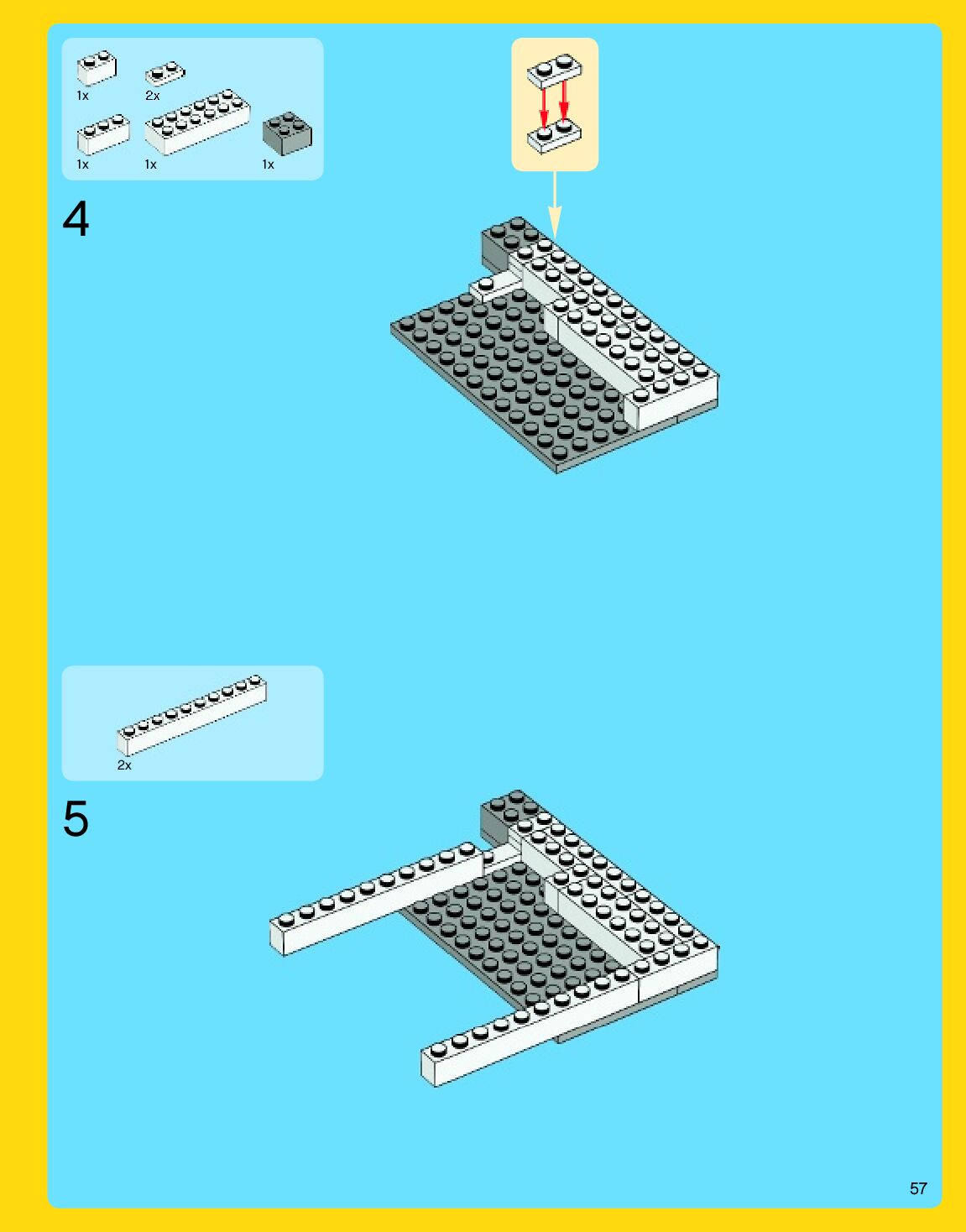 1x 2x
1x 1x 1x

4

2x

5

57