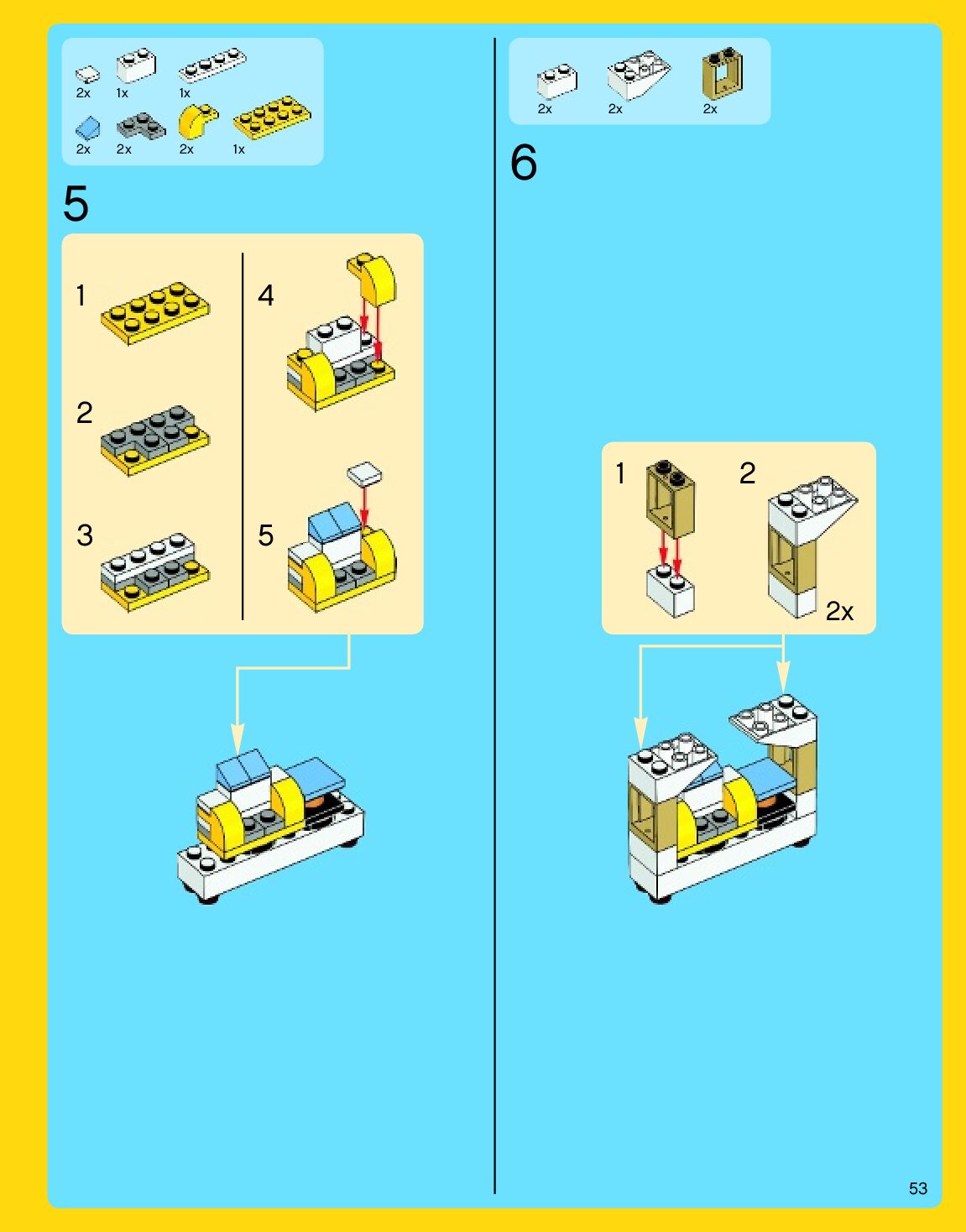 2x 1x 1x
2x 2x 2x 1x

5

1

2

3

4

5

2x 2x 2x

6

1

2

2x

53