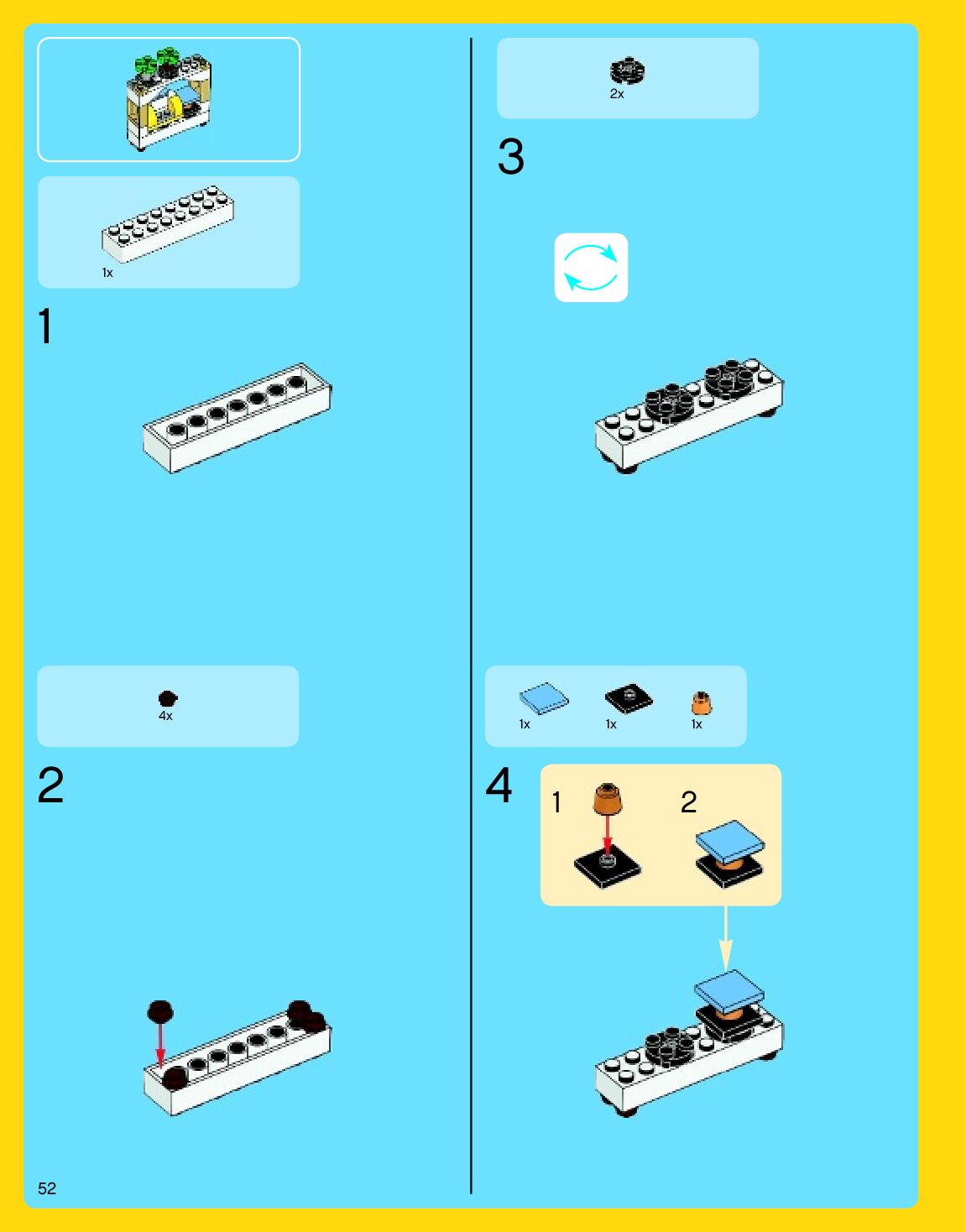 1x

1

4x

2

2x

3

1x 1x 1x

4

1

2

52