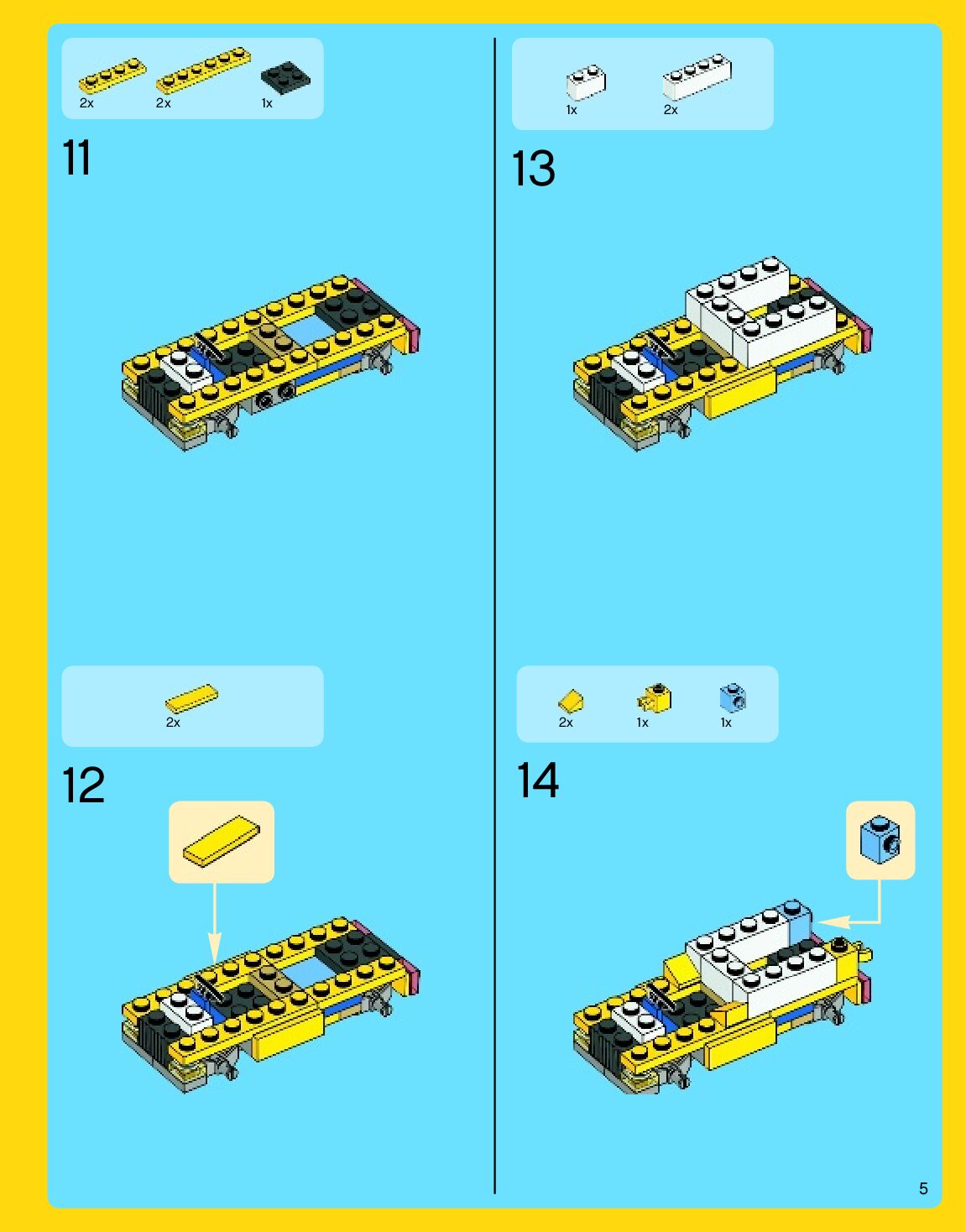 2x 2x 1x

11

2x

12

1x 2x

13

2x 1x 1x

14

5