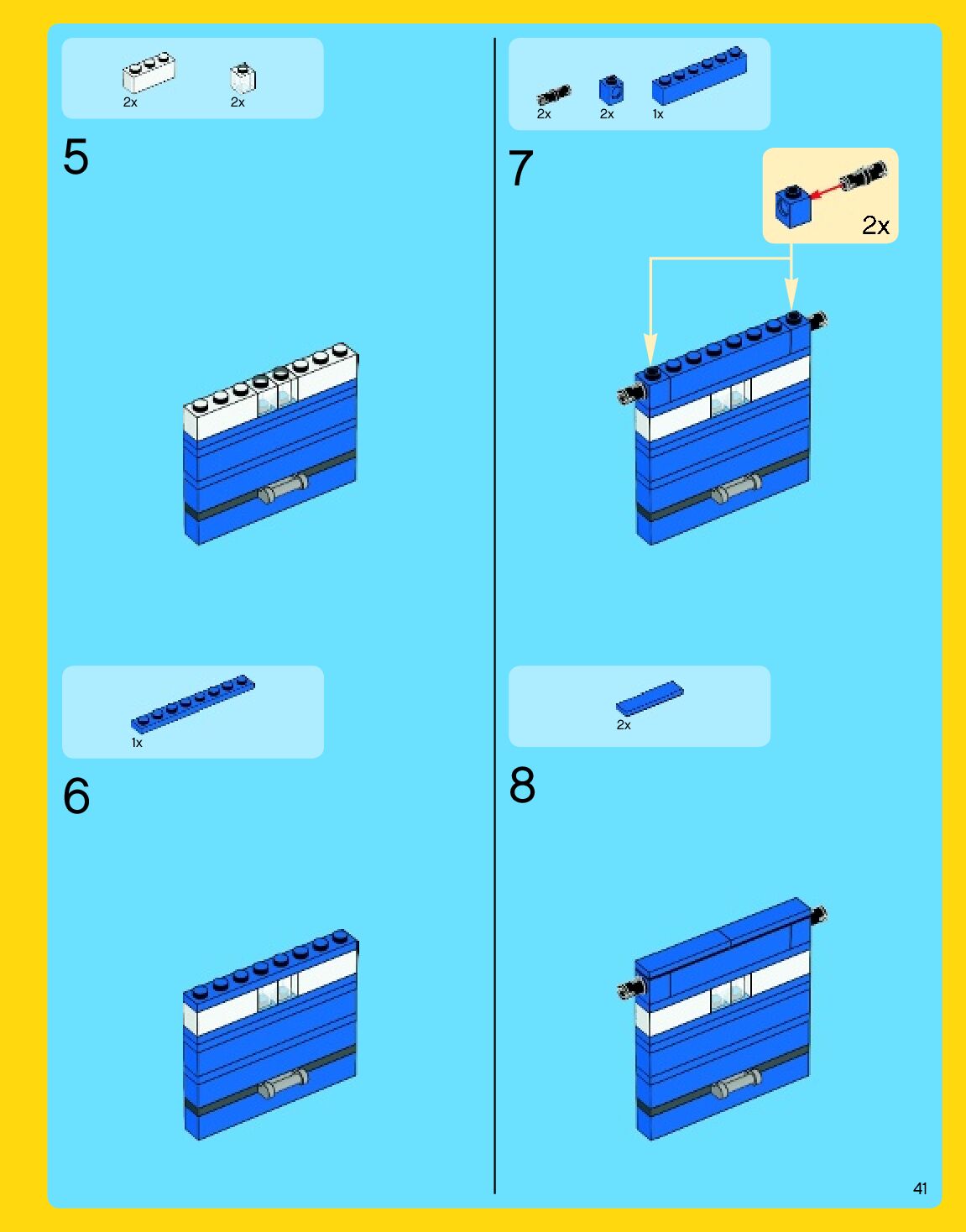 2x 2x

5

1x

6

2x 2x 1x

7

2x

2x

8

41